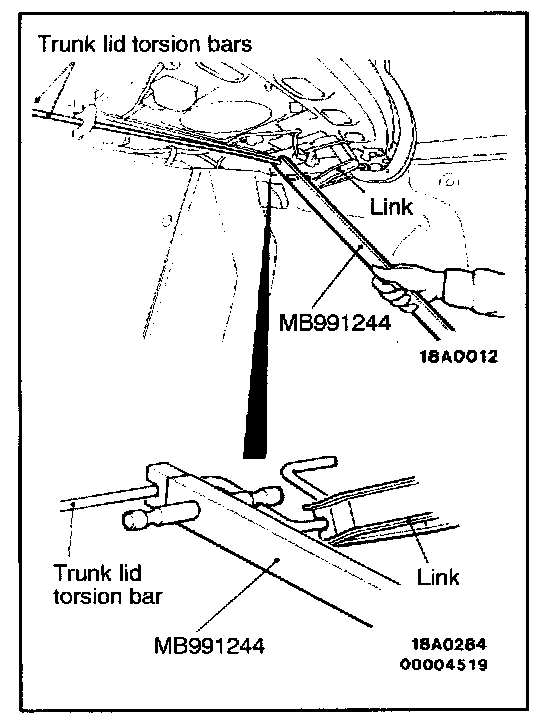 Trunk lid torsion bars

Link

MB991244

18A0012

Trunk lid torsion bar

Link

MB991244

18A0284
00004519