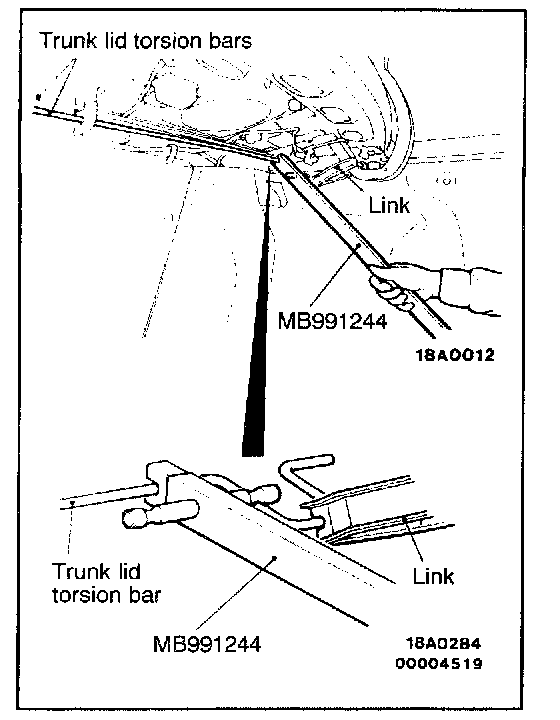 Trunk lid torsion bars

Link

MB991244

18A0012

Trunk lid torsion bar

Link

MB991244

18A0284
00004519