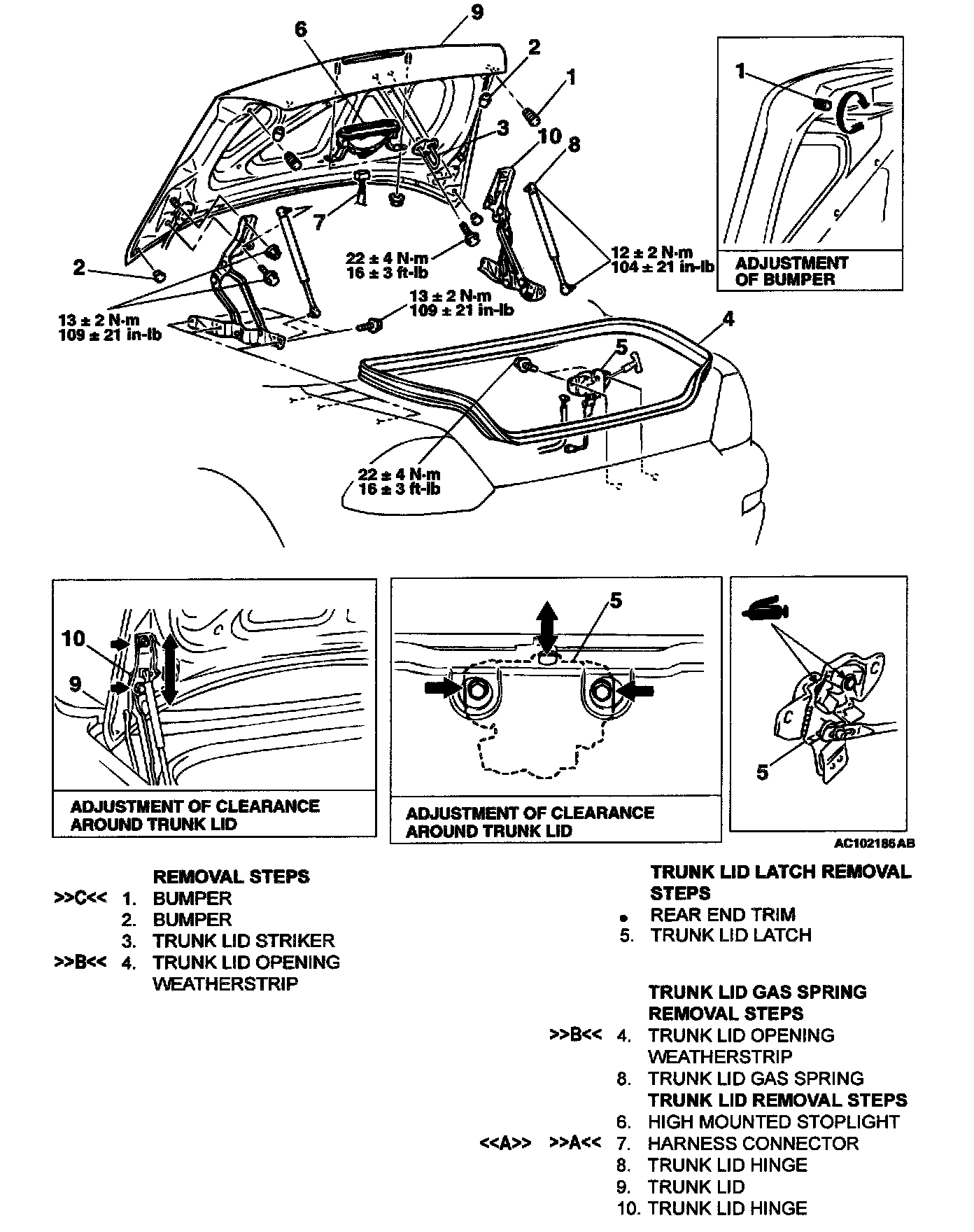 9
6
2
1
3
10
8
7
2
22 ± 4 N·m
16 ± 3 ft-lb
12 ± 2 N·m
104 ± 21 in-lb
13 ± 2 N·m
109 ± 21 in-lb
13 ± 2 N·m
109 ± 21 in-lb
4
5
22 ± 4 N·m
16 ± 3 ft-lb

1
ADJUSTMENT OF BUMPER

10
9
ADJUSTMENT OF CLEARANCE AROUND TRUNK LID

5
ADJUSTMENT OF CLEARANCE AROUND TRUNK LID

5

AC102186AB

REMOVAL STEPS
>>C<< 1. BUMPER
2. BUMPER
3. TRUNK LID STRIKER
>>B<< 4. TRUNK LID OPENING WEATHERSTRIP

TRUNK LID LATCH REMOVAL STEPS
• REAR END TRIM
5. TRUNK LID LATCH

TRUNK LID GAS SPRING REMOVAL STEPS
>>B<< 4. TRUNK LID OPENING WEATHERSTRIP
8. TRUNK LID GAS SPRING
TRUNK LID REMOVAL STEPS
6. HIGH MOUNTED STOPLIGHT
<<A>> >>A<< 7. HARNESS CONNECTOR
8. TRUNK LID HINGE
9. TRUNK LID
10. TRUNK LID HINGE