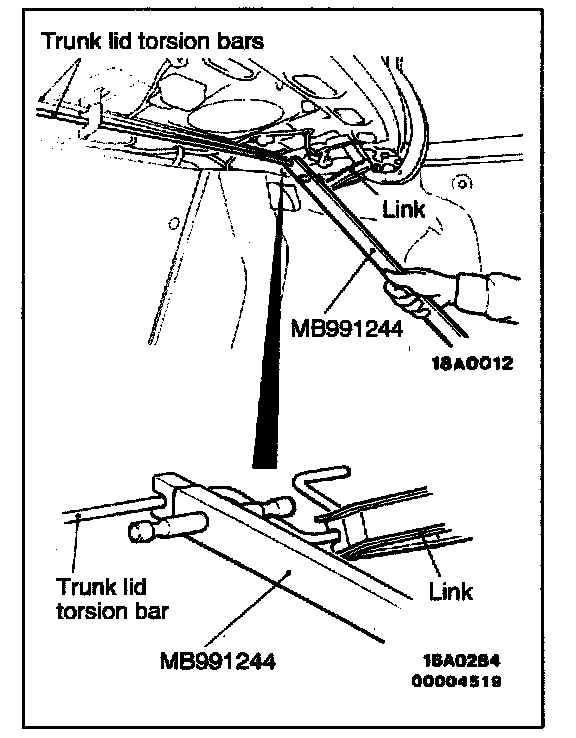 Trunk lid torsion bars

Link

MB991244

18A0012

Trunk lid torsion bar

Link

MB991244

18A0284
00004519