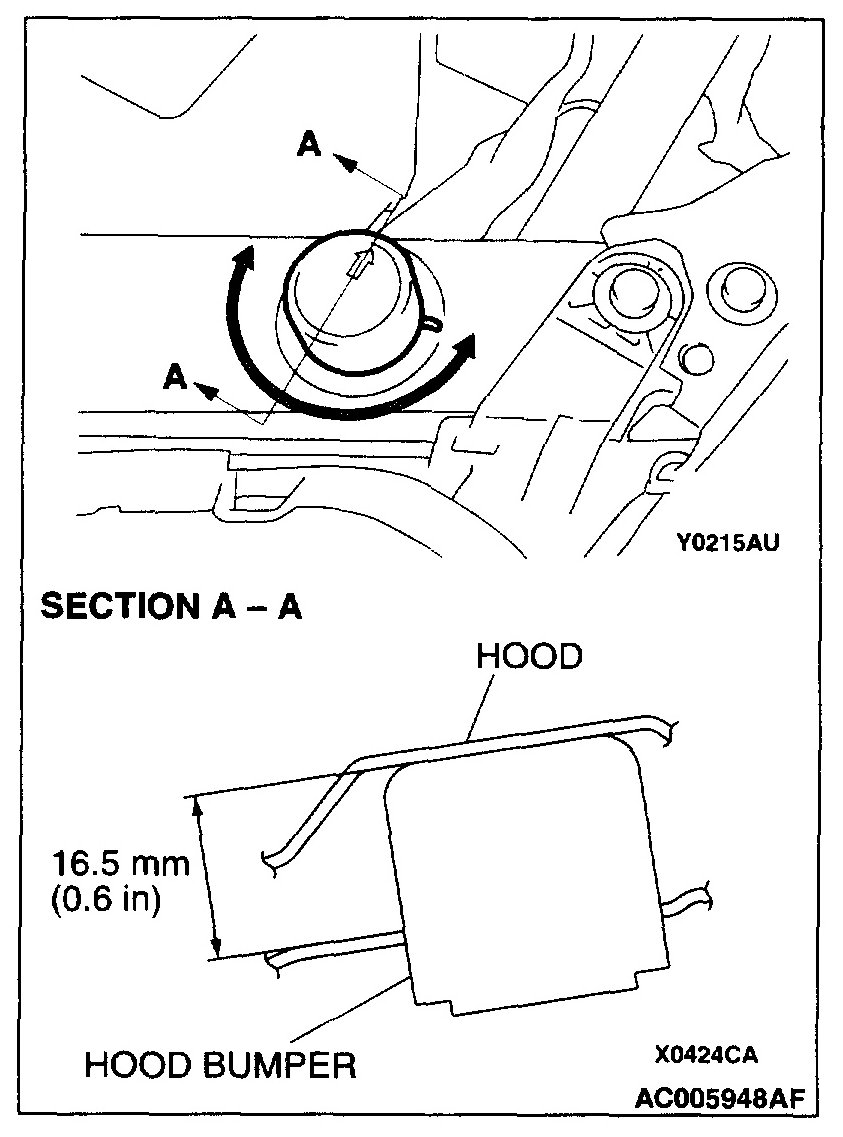 A

A

Y0215AU

SECTION A – A

HOOD

16.5 mm (0.6 in)

HOOD BUMPER

X0424CA

AC005948AF