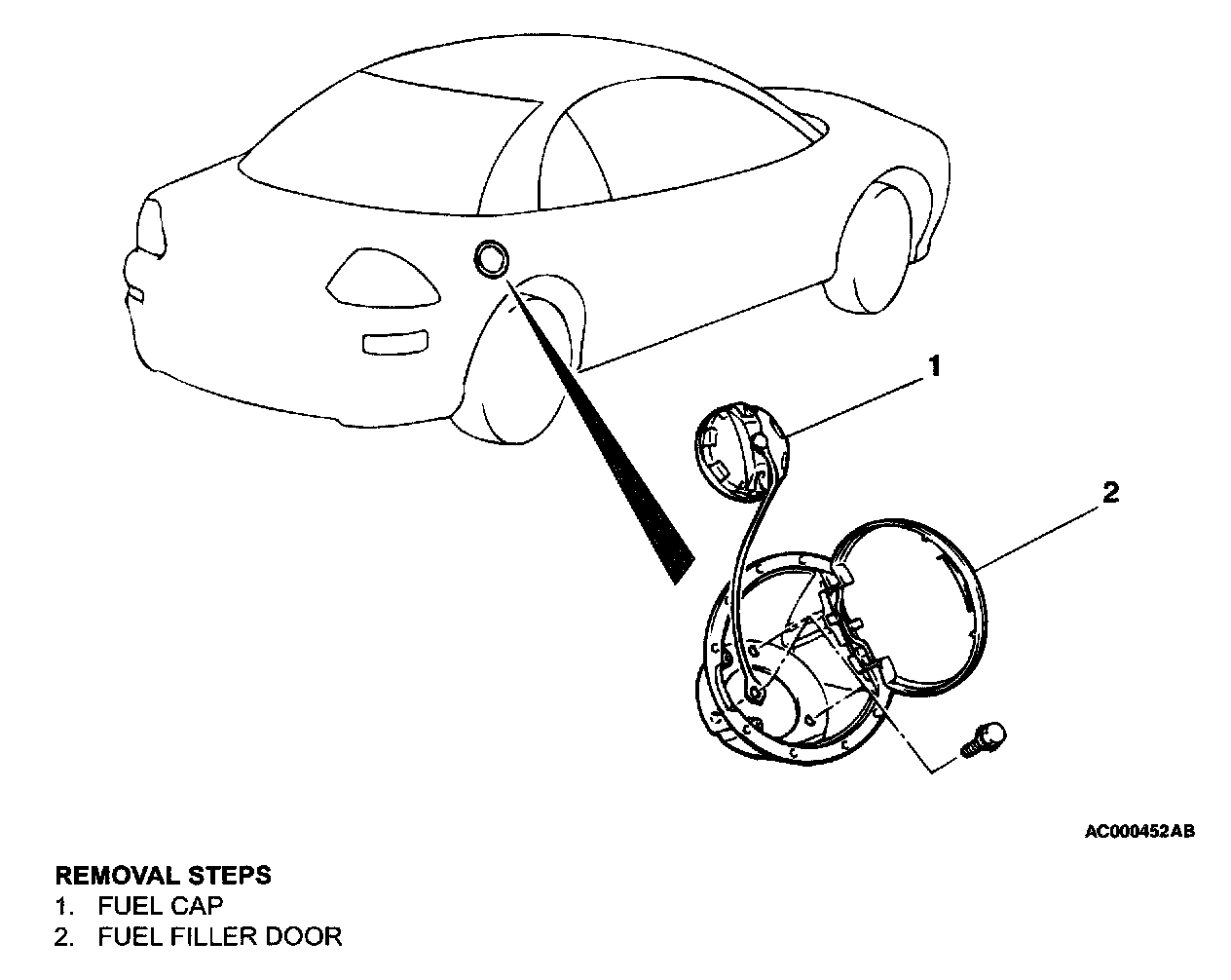 1

2

AC000452AB

REMOVAL STEPS
1. FUEL CAP
2. FUEL FILLER DOOR