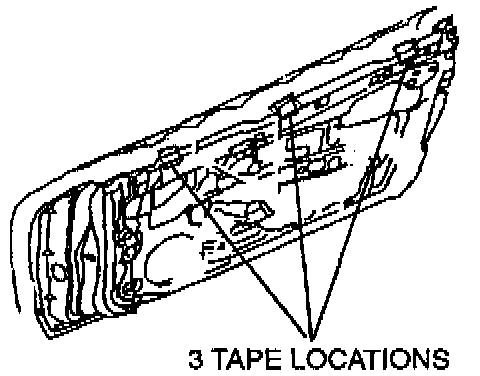 3 TAPE LOCATIONS