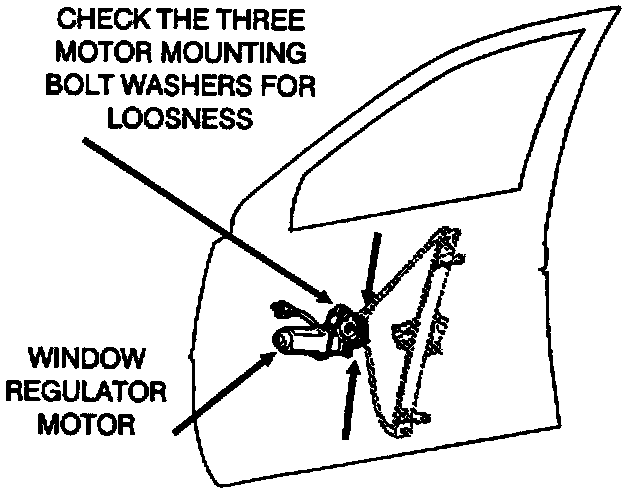 CHECK THE THREE MOTOR MOUNTING BOLT WASHERS FOR LOOSNESS

WINDOW REGULATOR MOTOR