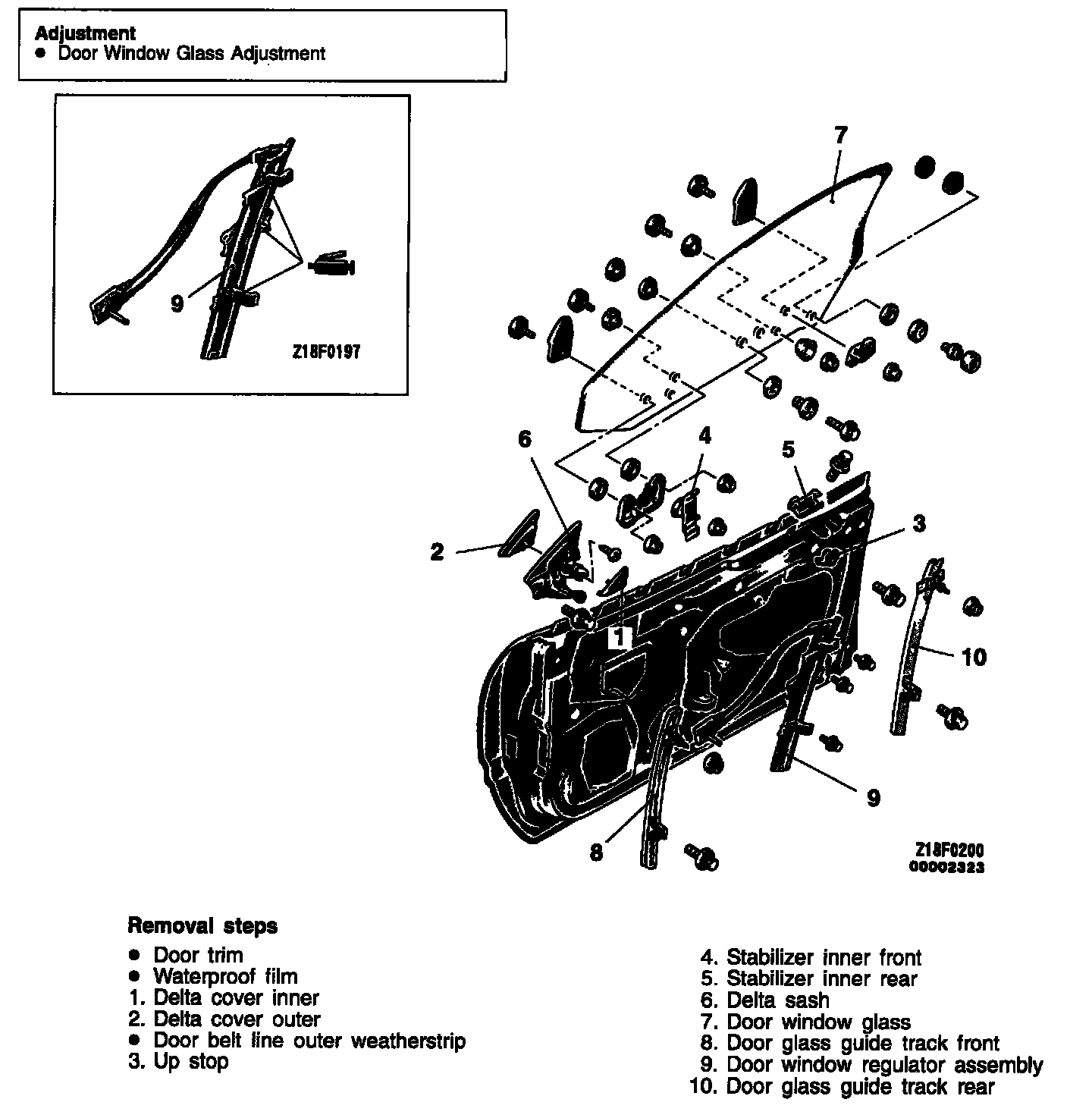 Adjustment
● Door Window Glass Adjustment

9

Z18F0197

7

6

4

5

2

3

1

10

9

8

Z18F0200
00002323

Removal steps
● Door trim
● Waterproof film
1. Delta cover inner
2. Delta cover outer
● Door belt line outer weatherstrip
3. Up stop

4. Stabilizer inner front
5. Stabilizer inner rear
6. Delta sash
7. Door window glass
8. Door glass guide track front
9. Door window regulator assembly
10. Door glass guide track rear