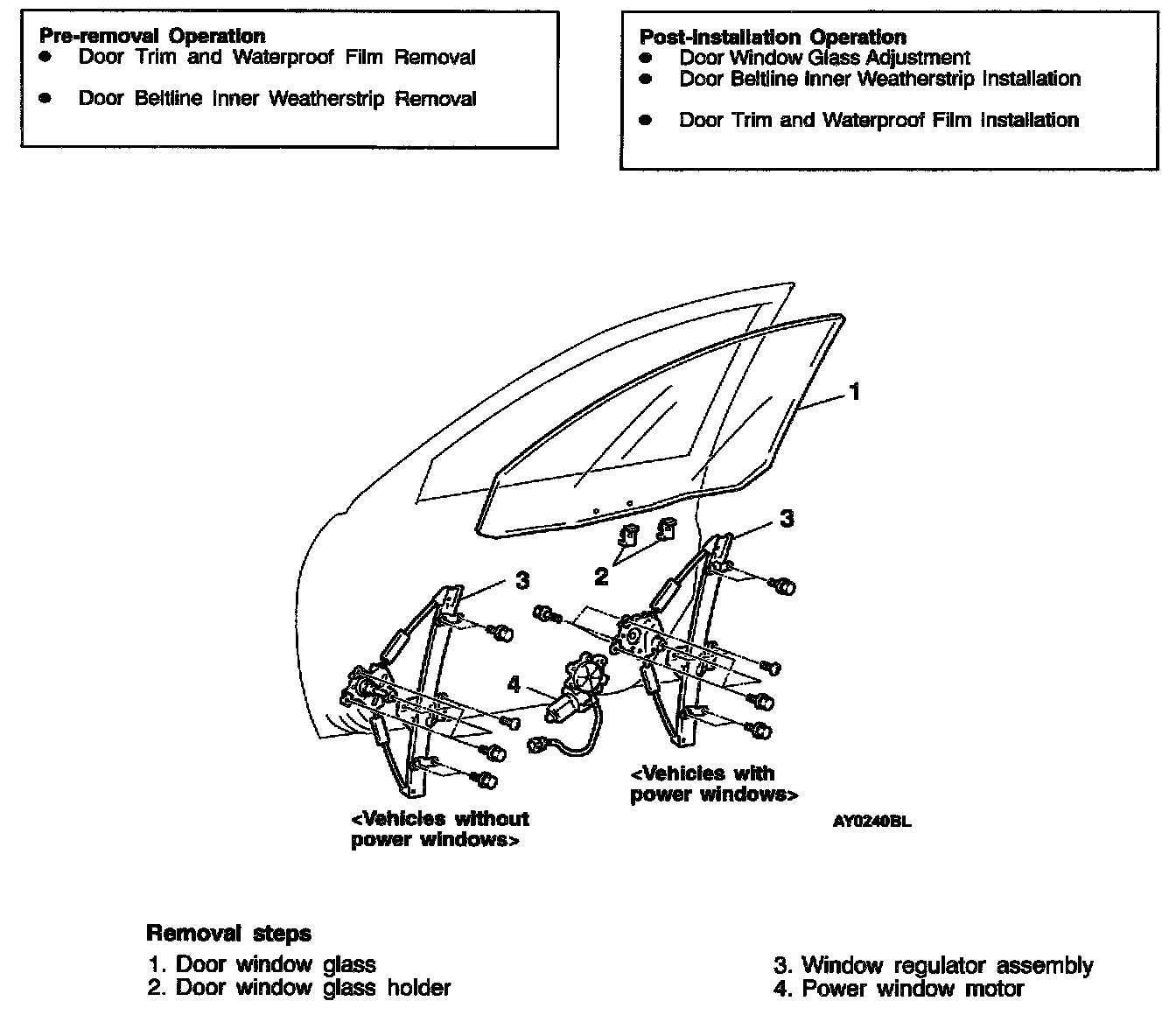 Pre-removal Operation
● Door Trim and Waterproof Film Removal
● Door Beltline Inner Weatherstrip Removal

Post-installation Operation
● Door Window Glass Adjustment
● Door Beltline Inner Weatherstrip Installation
● Door Trim and Waterproof Film Installation

1

3

2

3

4

<Vehicles with power windows>

<Vehicles without power windows>

AY0240BL

Removal steps
1. Door window glass
2. Door window glass holder
3. Window regulator assembly
4. Power window motor