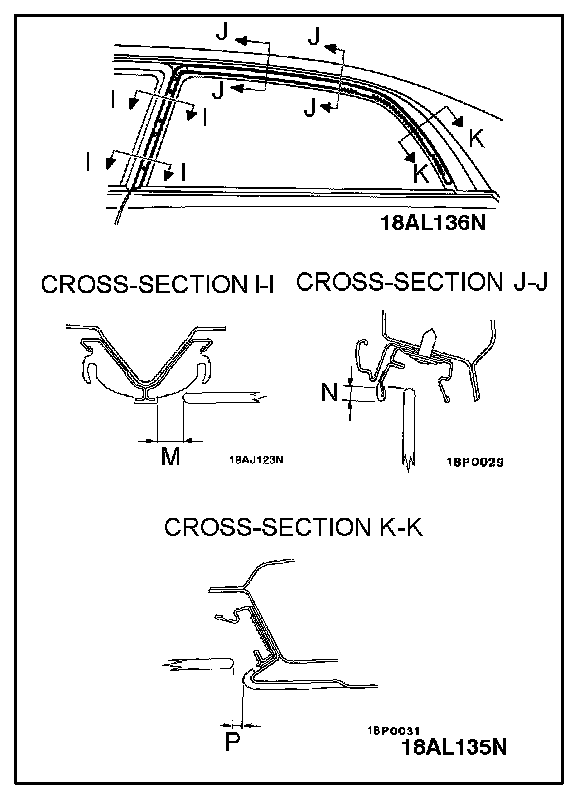 J
J
J
J
I
I
I
I
K
K
18AL136N

CROSS-SECTION I-I

M
18AJ123N

CROSS-SECTION J-J

N
18P0029

CROSS-SECTION K-K

P
18P0031
18AL135N