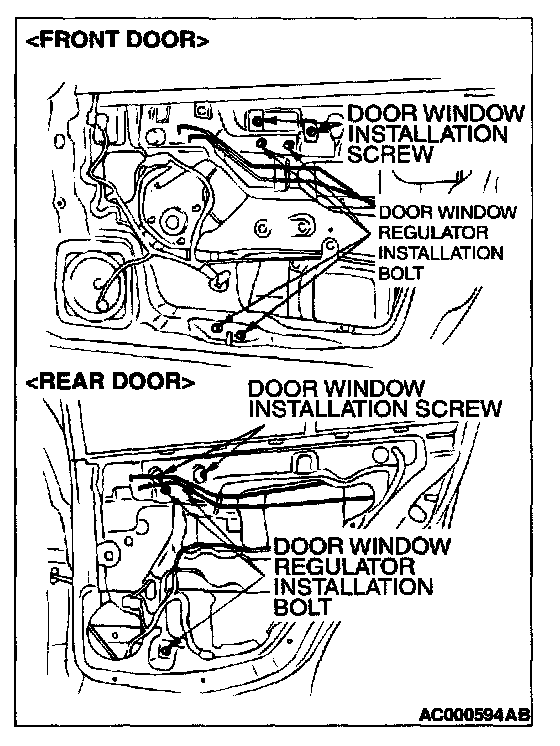 <FRONT DOOR>

DOOR WINDOW INSTALLATION SCREW

DOOR WINDOW REGULATOR INSTALLATION BOLT

<REAR DOOR>

DOOR WINDOW INSTALLATION SCREW

DOOR WINDOW REGULATOR INSTALLATION BOLT

AC000594AB