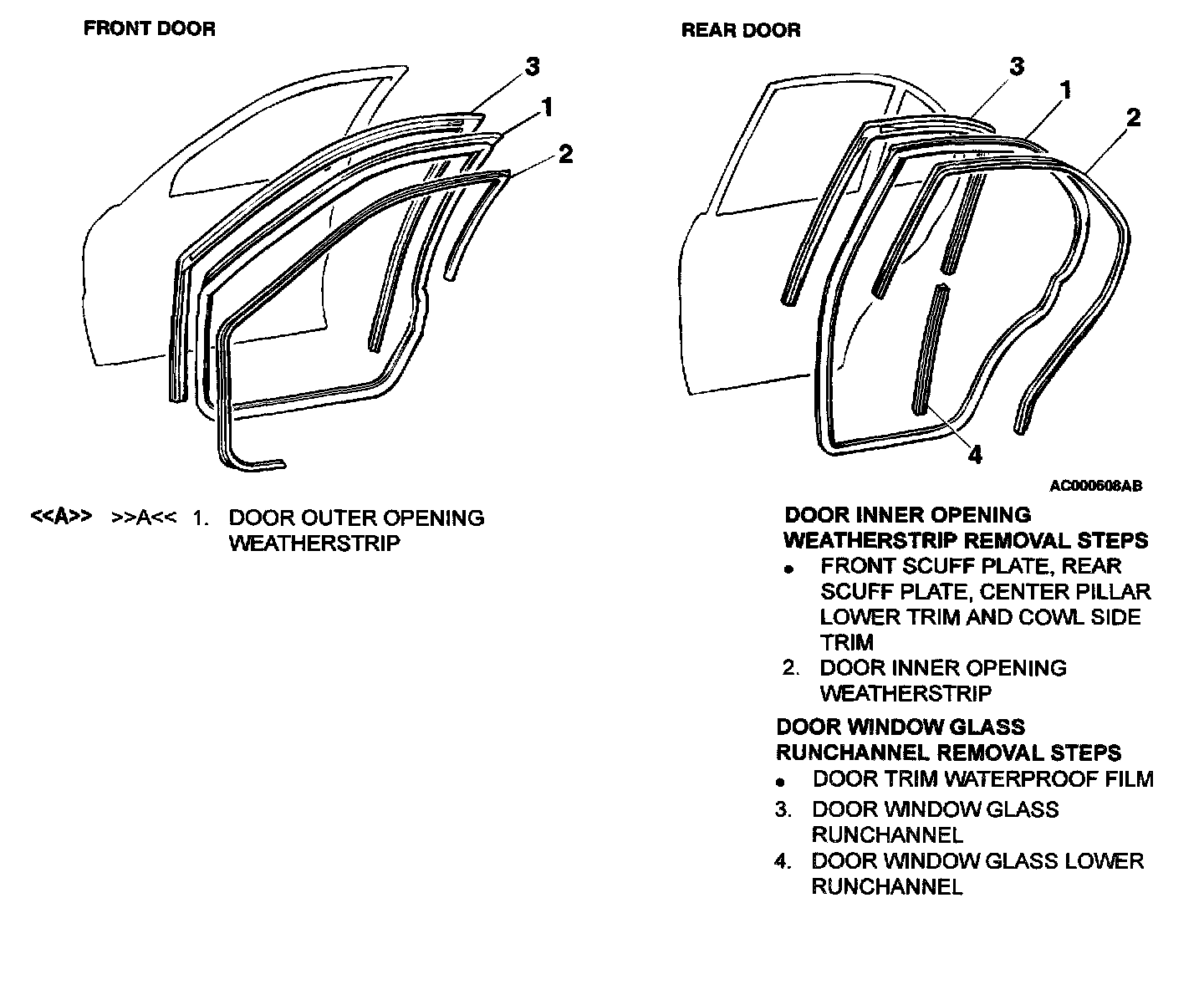 FRONT DOOR

3
1
2

REAR DOOR

3
1
2
4

AC000608AB

<<A>> >>A<< 1. DOOR OUTER OPENING WEATHERSTRIP

DOOR INNER OPENING WEATHERSTRIP REMOVAL STEPS

• FRONT SCUFF PLATE, REAR SCUFF PLATE, CENTER PILLAR LOWER TRIM AND COWL SIDE TRIM
2. DOOR INNER OPENING WEATHERSTRIP

DOOR WINDOW GLASS RUNCHANNEL REMOVAL STEPS

• DOOR TRIM WATERPROOF FILM
3. DOOR WINDOW GLASS RUNCHANNEL
4. DOOR WINDOW GLASS LOWER RUNCHANNEL