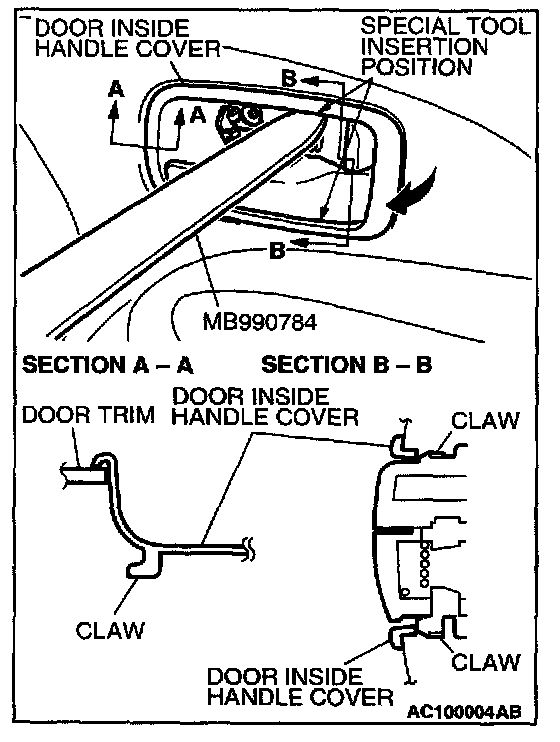 DOOR INSIDE HANDLE COVER

SPECIAL TOOL INSERTION POSITION

A
A
B
B

MB990784

SECTION A – A

SECTION B – B

DOOR TRIM

DOOR INSIDE HANDLE COVER

CLAW

CLAW

CLAW

DOOR INSIDE HANDLE COVER

AC100004AB