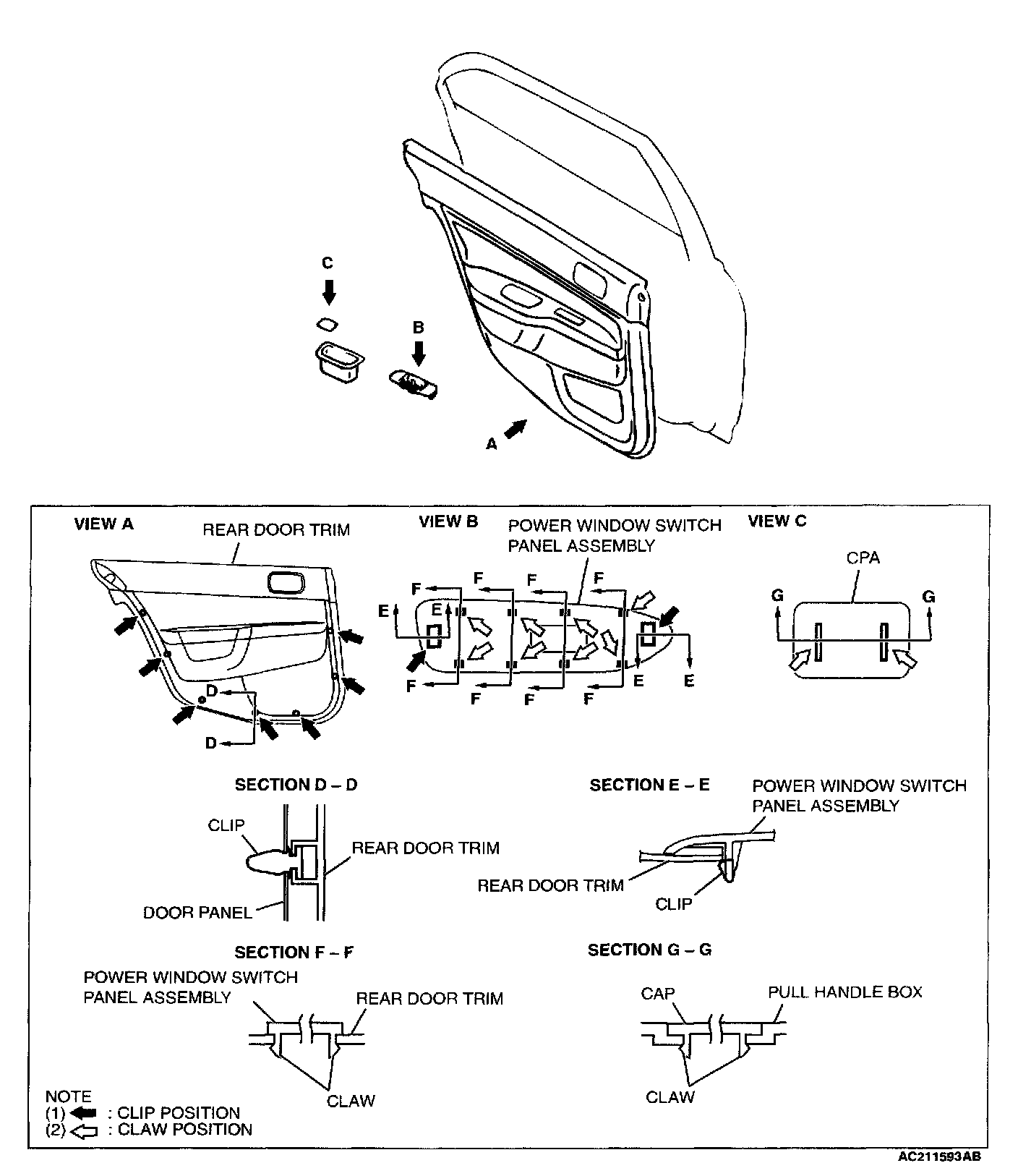 C
B
A

VIEW A
REAR DOOR TRIM
D
D

VIEW B
POWER WINDOW SWITCH PANEL ASSEMBLY
F F F F
E E
F F F F
E E

VIEW C
CPA
G G

SECTION D – D
CLIP
REAR DOOR TRIM
DOOR PANEL

SECTION E – E
POWER WINDOW SWITCH PANEL ASSEMBLY
REAR DOOR TRIM
CLIP

SECTION F – F
POWER WINDOW SWITCH PANEL ASSEMBLY
REAR DOOR TRIM
CLAW

SECTION G – G
CAP
PULL HANDLE BOX
CLAW

NOTE
(1) : CLIP POSITION
(2) : CLAW POSITION

AC211593AB