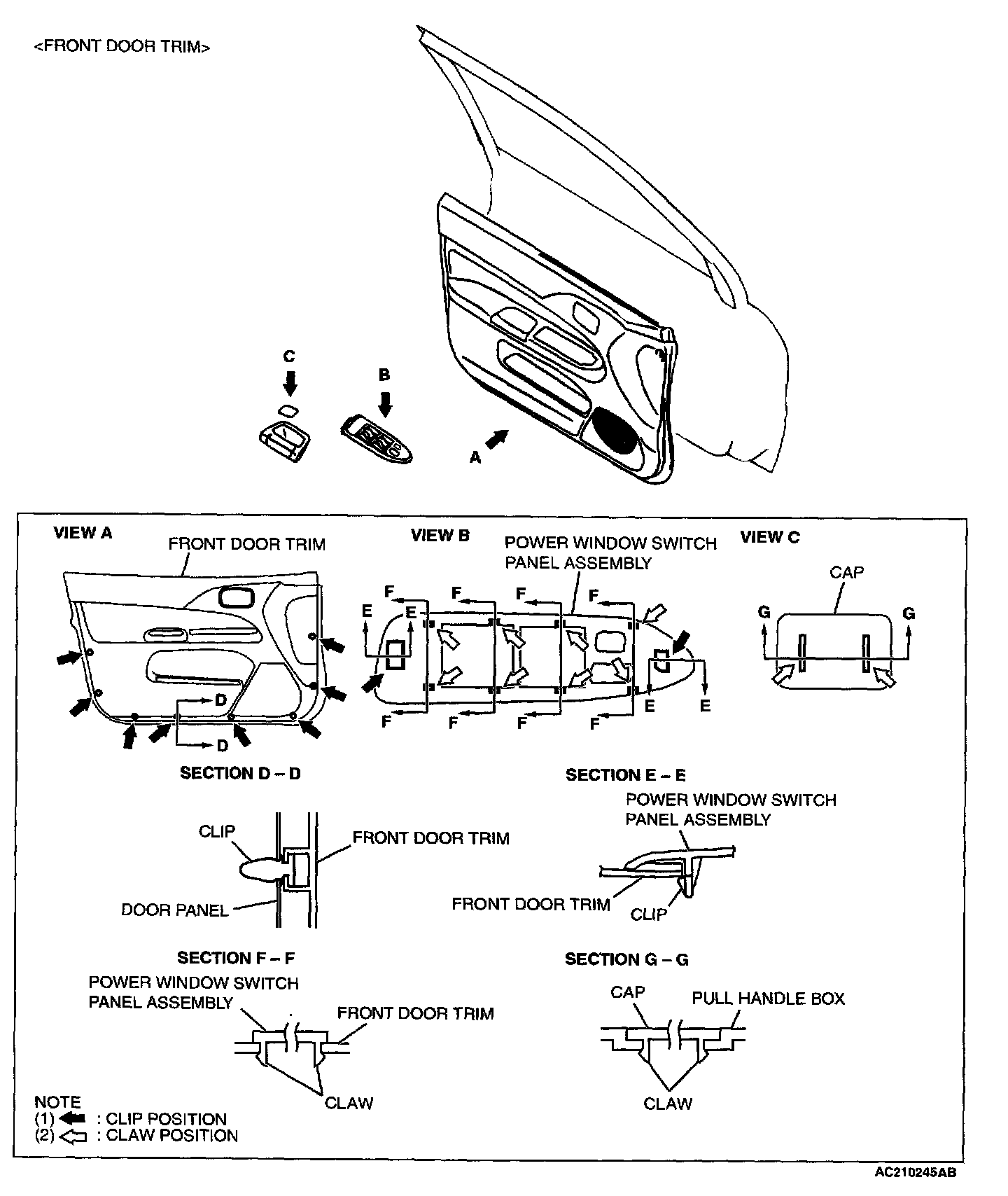 <FRONT DOOR TRIM>

C
B
A

VIEW A
FRONT DOOR TRIM
D
D

VIEW B
POWER WINDOW SWITCH PANEL ASSEMBLY
F F F F
E E
E E
F F F F

VIEW C
CAP
G G

SECTION D – D
CLIP
FRONT DOOR TRIM
DOOR PANEL

SECTION E – E
POWER WINDOW SWITCH PANEL ASSEMBLY
FRONT DOOR TRIM
CLIP

SECTION F – F
POWER WINDOW SWITCH PANEL ASSEMBLY
FRONT DOOR TRIM
CLAW

SECTION G – G
CAP
PULL HANDLE BOX
CLAW

NOTE
(1) : CLIP POSITION
(2) : CLAW POSITION

AC210245AB