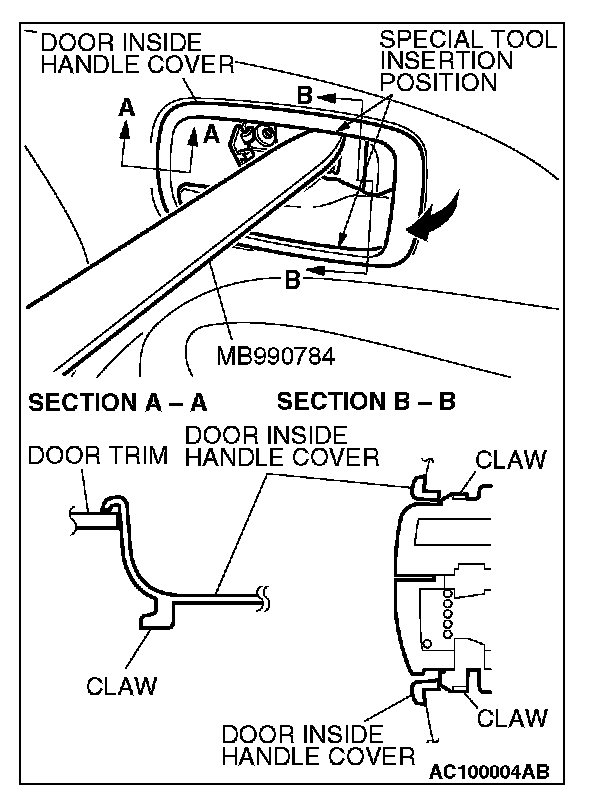 DOOR INSIDE HANDLE COVER

SPECIAL TOOL INSERTION POSITION

A

A

B

B

MB990784

SECTION A – A

SECTION B – B

DOOR TRIM

DOOR INSIDE HANDLE COVER

CLAW

CLAW

CLAW

DOOR INSIDE HANDLE COVER

AC100004AB