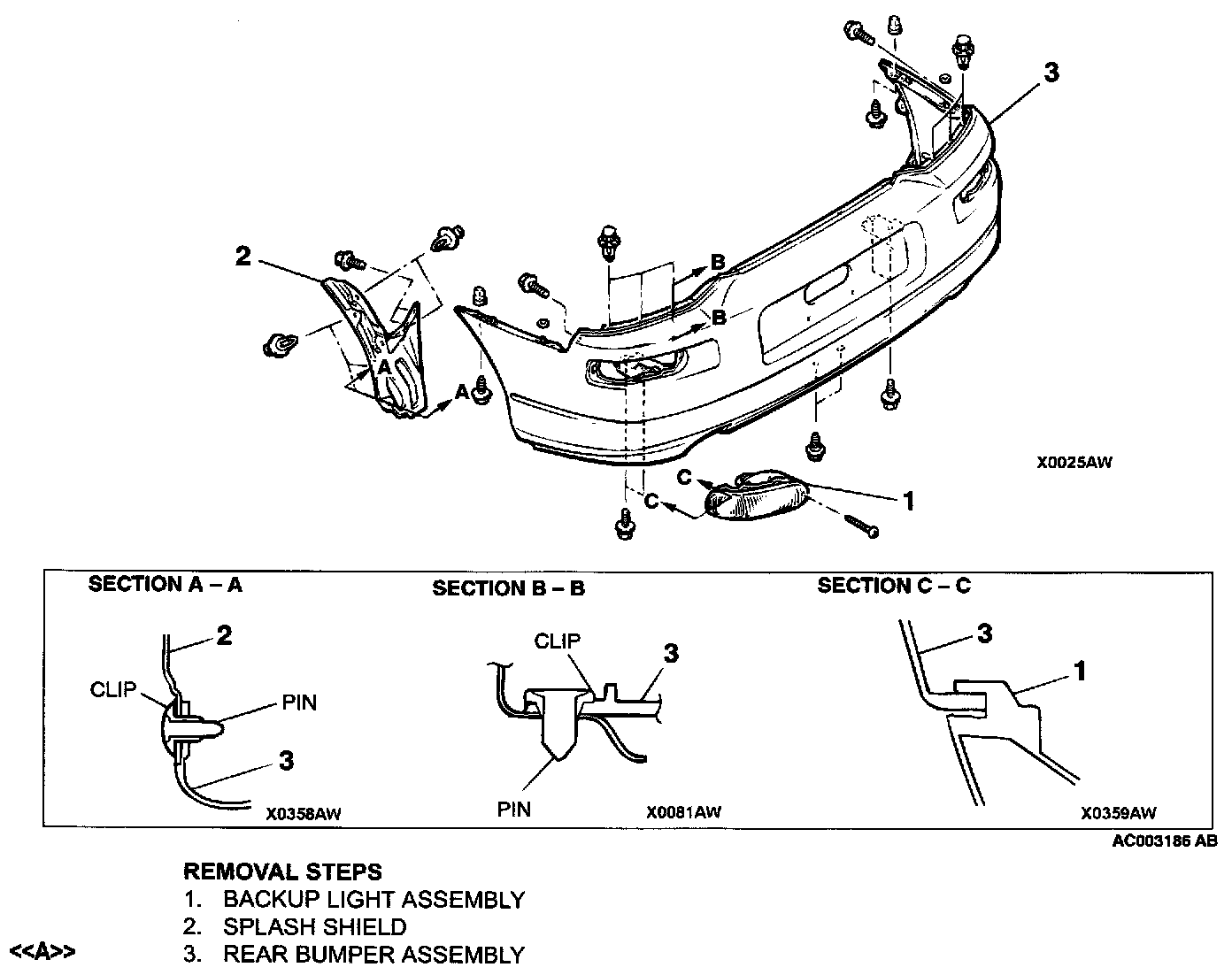 3

2

B

B

A

A

X0025AW

C

C

1

SECTION A – A

2

CLIP

PIN

3

X0358AW

SECTION B – B

CLIP

3

PIN

X0081AW

SECTION C – C

3

1

X0359AW

AC003186 AB

REMOVAL STEPS
1. BACKUP LIGHT ASSEMBLY
2. SPLASH SHIELD
<<A>> 3. REAR BUMPER ASSEMBLY