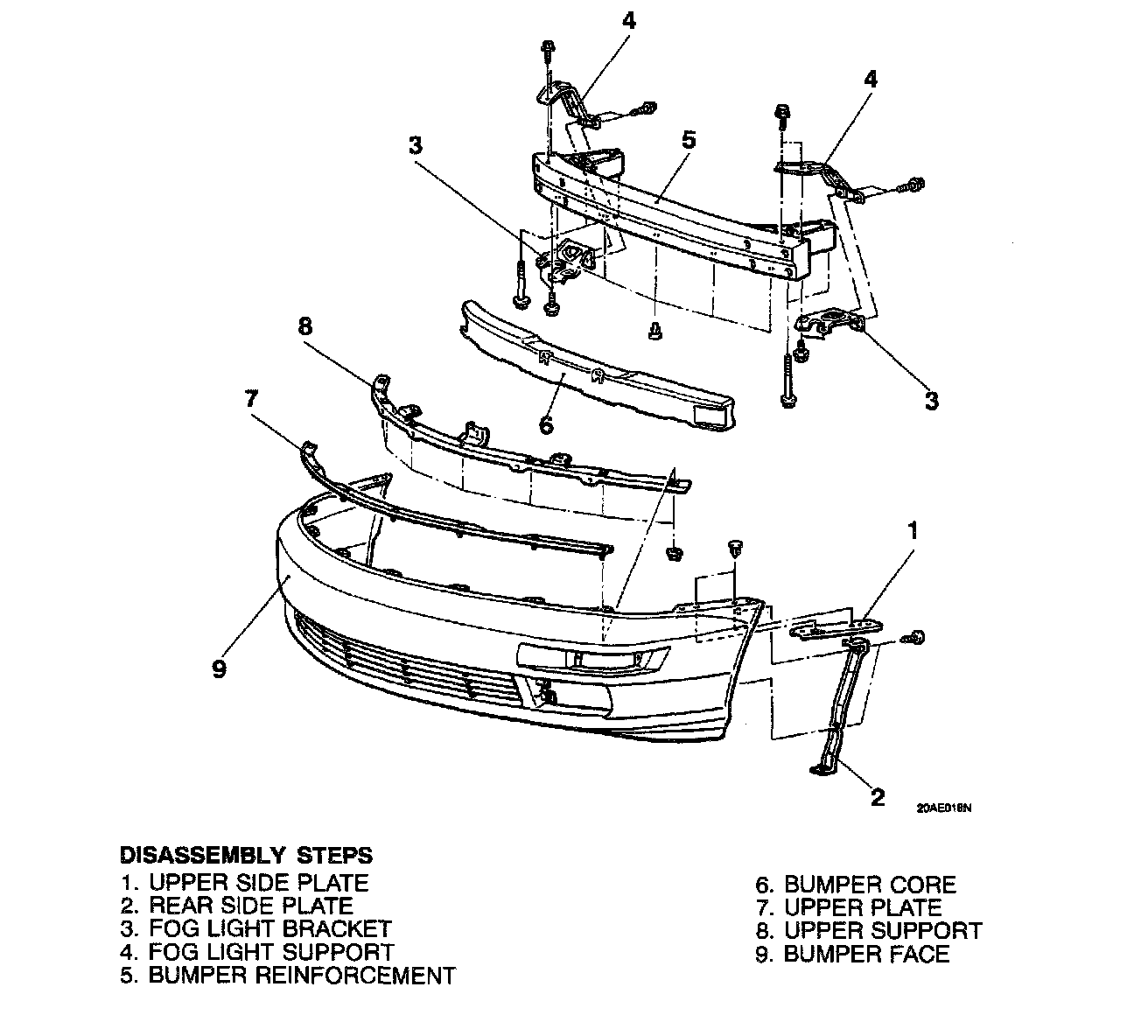 4
4
3
5
8
3
7
6
1
9
2
20AE018N

DISASSEMBLY STEPS
1. UPPER SIDE PLATE
2. REAR SIDE PLATE
3. FOG LIGHT BRACKET
4. FOG LIGHT SUPPORT
5. BUMPER REINFORCEMENT

6. BUMPER CORE
7. UPPER PLATE
8. UPPER SUPPORT
9. BUMPER FACE