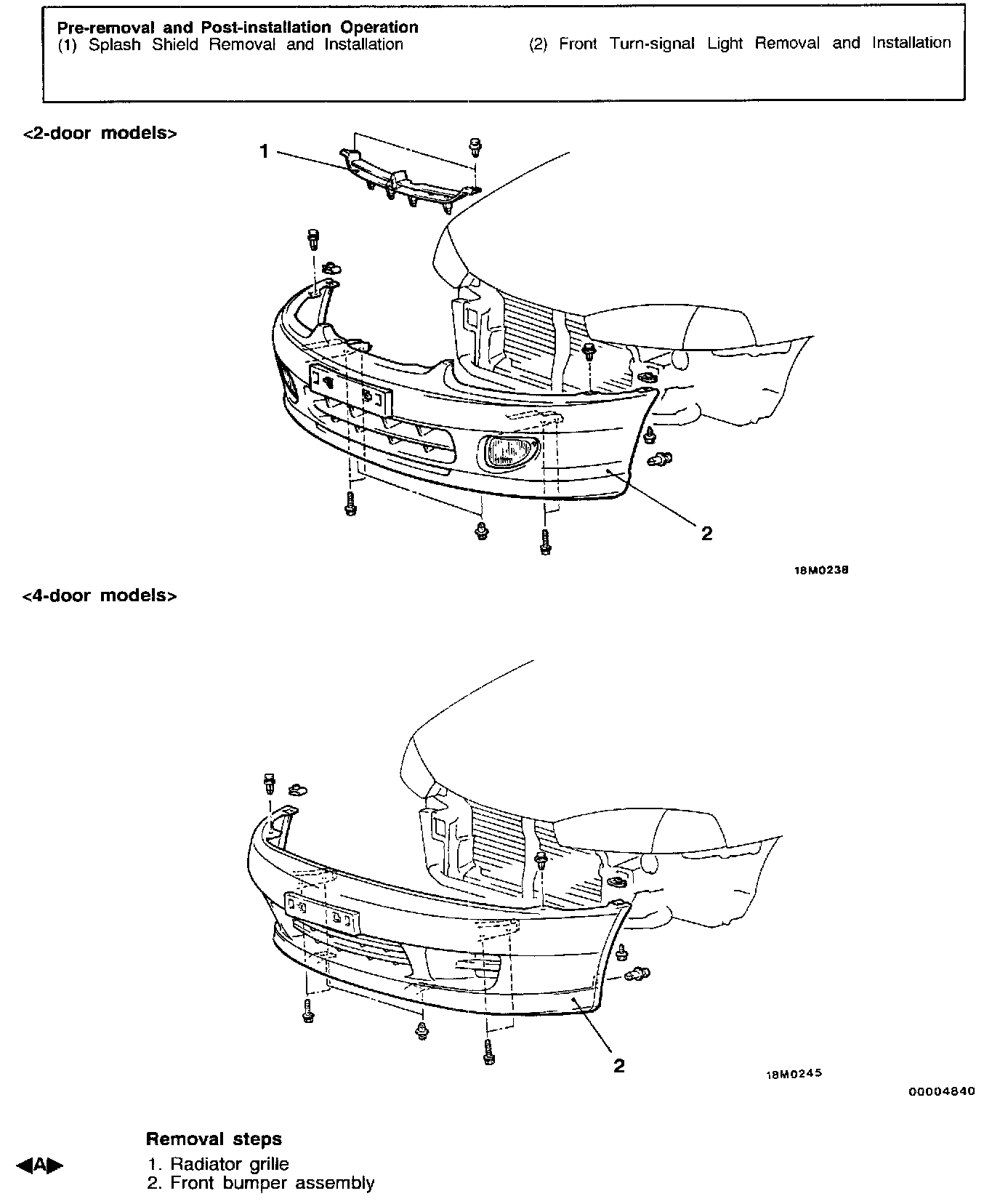 Pre-removal and Post-installation Operation
(1) Splash Shield Removal and Installation
(2) Front Turn-signal Light Removal and Installation

<2-door models>

1

2

18M0238

<4-door models>

2

18M0245

00004840

Removal steps
◀A▶ 1. Radiator grille
2. Front bumper assembly