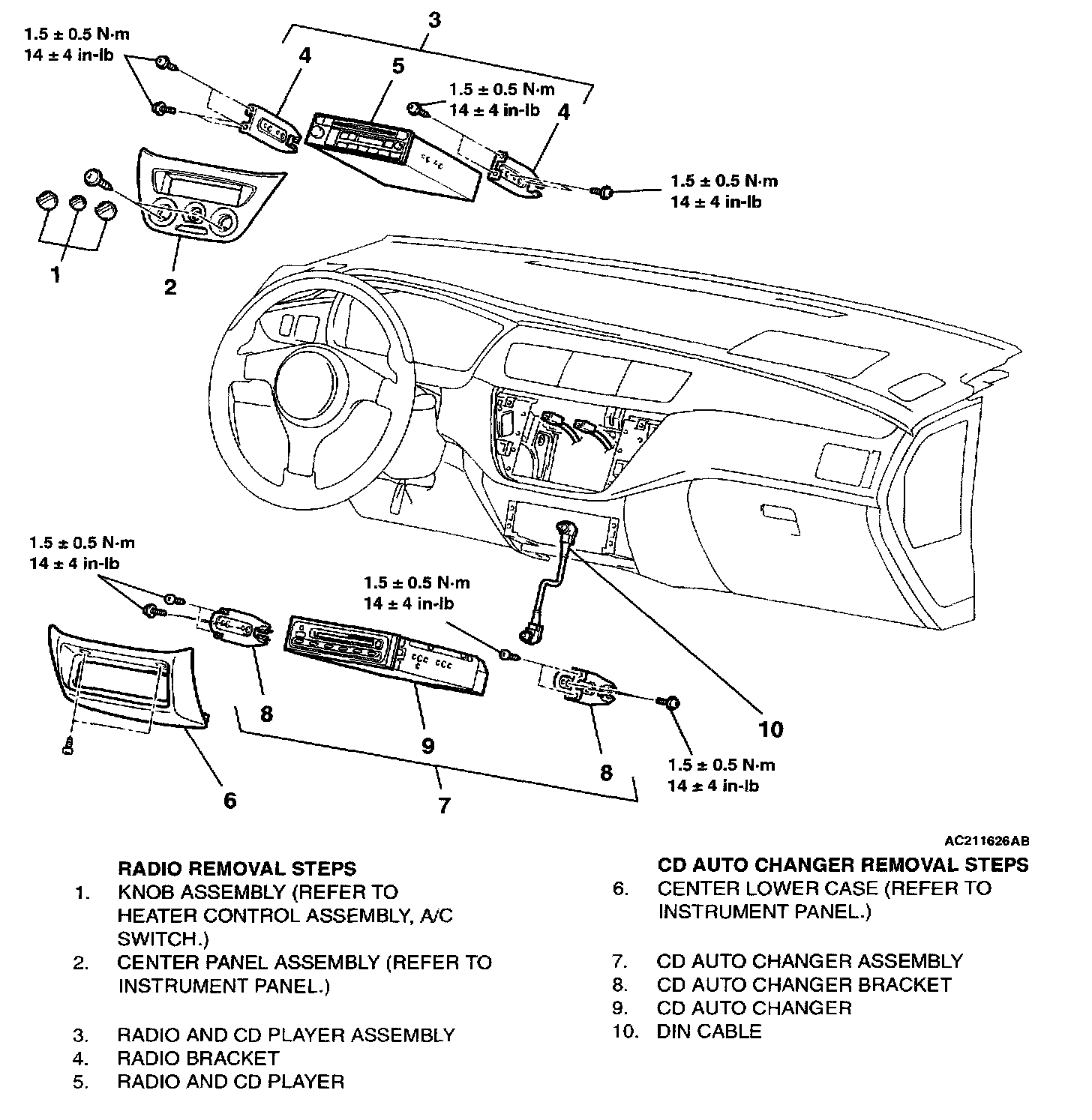 1.5 ± 0.5 N·m
14 ± 4 in-lb

3

4

5

1.5 ± 0.5 N·m
14 ± 4 in-lb

4

1.5 ± 0.5 N·m
14 ± 4 in-lb

1

2

1.5 ± 0.5 N·m
14 ± 4 in-lb

1.5 ± 0.5 N·m
14 ± 4 in-lb

8

9

10

8

1.5 ± 0.5 N·m
14 ± 4 in-lb

6

7

AC211626AB

RADIO REMOVAL STEPS
1. KNOB ASSEMBLY (REFER TO HEATER CONTROL ASSEMBLY, A/C SWITCH.)
2. CENTER PANEL ASSEMBLY (REFER TO INSTRUMENT PANEL.)

3. RADIO AND CD PLAYER ASSEMBLY
4. RADIO BRACKET
5. RADIO AND CD PLAYER

CD AUTO CHANGER REMOVAL STEPS
6. CENTER LOWER CASE (REFER TO INSTRUMENT PANEL.)

7. CD AUTO CHANGER ASSEMBLY
8. CD AUTO CHANGER BRACKET
9. CD AUTO CHANGER
10. DIN CABLE