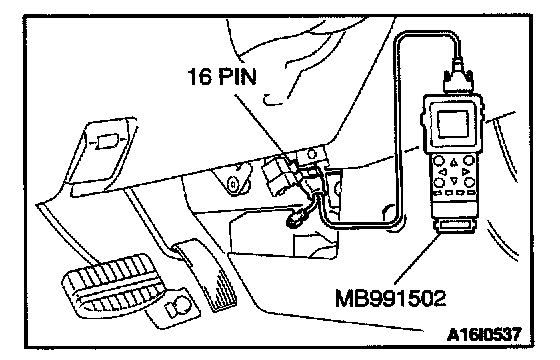 16 PIN

MB991502

A16I0537