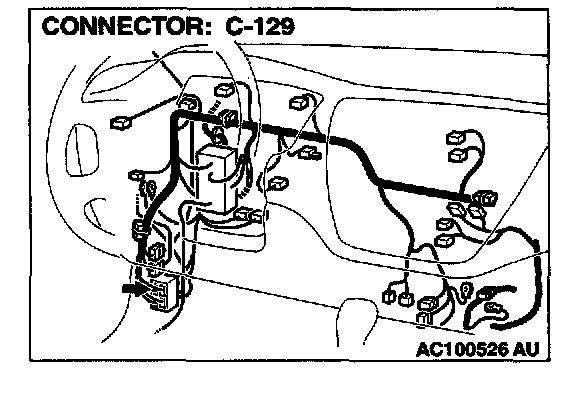 CONNECTOR: C-129

AC100526 AU