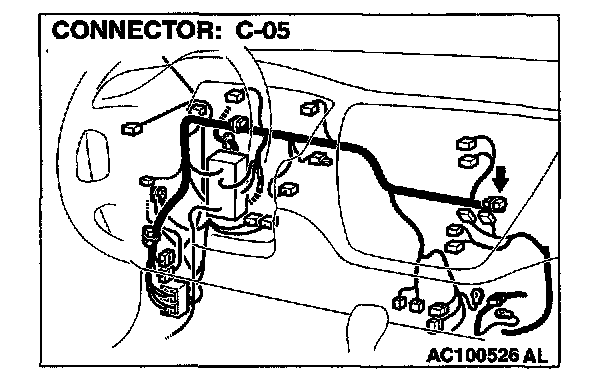 CONNECTOR: C-05

AC100526 AL