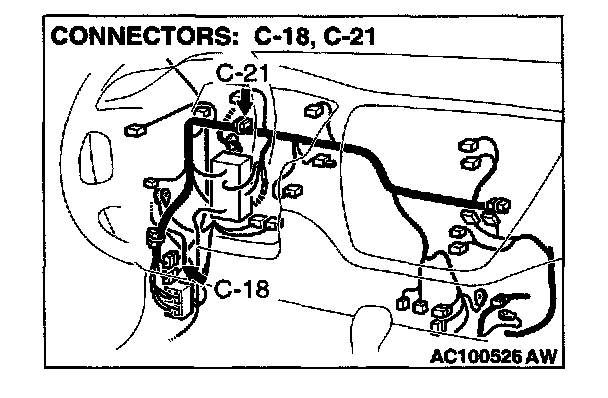 CONNECTORS: C-18, C-21

C-21

C-18

AC100526 AW