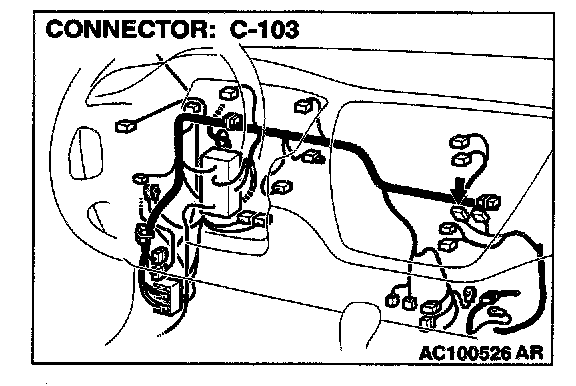 CONNECTOR: C-103

AC100526 AR