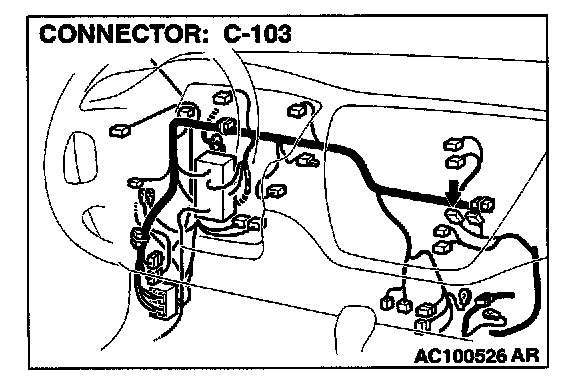 CONNECTOR: C-103

AC100526 AR