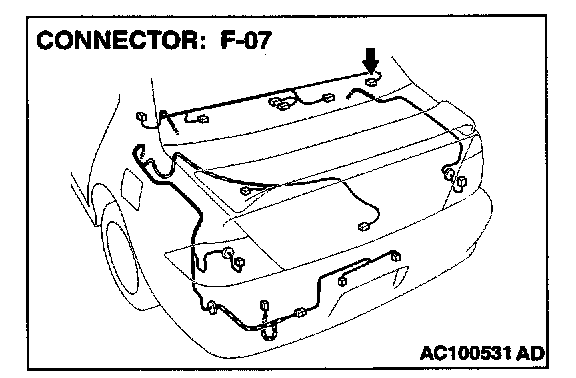 CONNECTOR: F-07

AC100531 AD