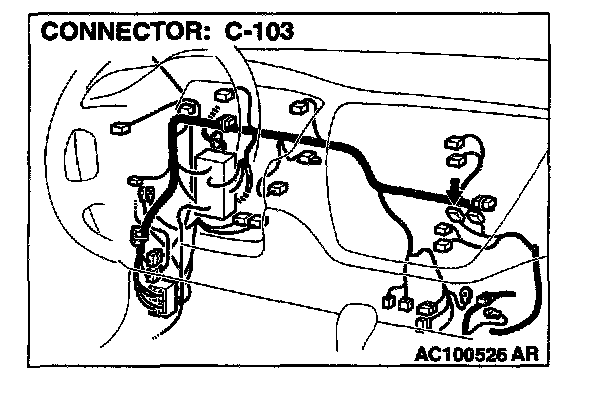 CONNECTOR: C-103

AC100525 AR