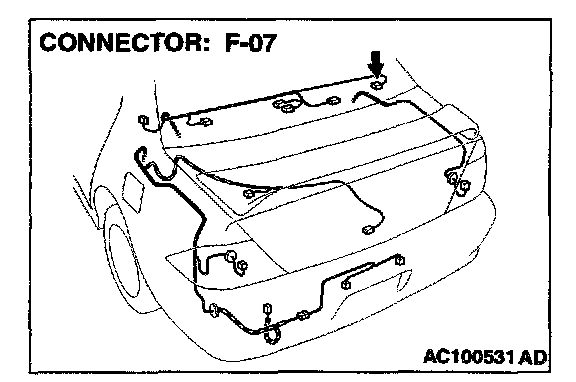 CONNECTOR: F-07

AC100531 AD