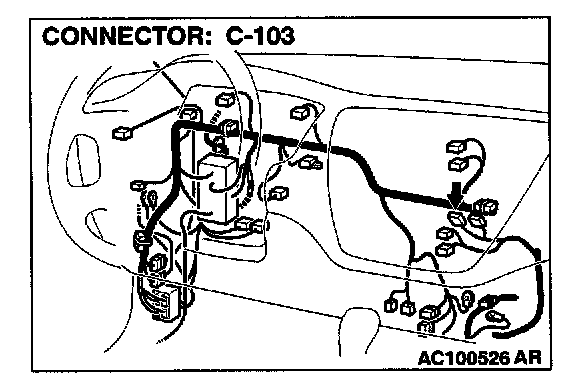 CONNECTOR: C-103

AC100526 AR