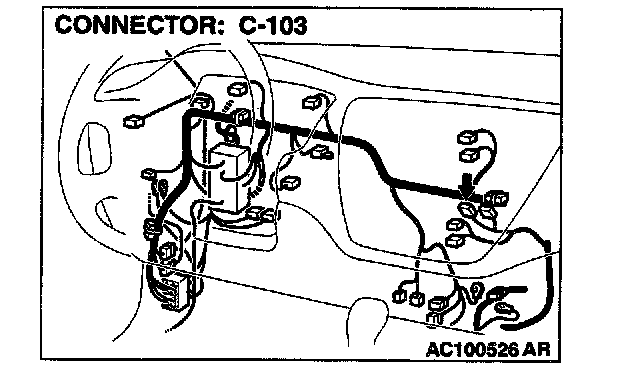 CONNECTOR: C-103

AC100526 AR