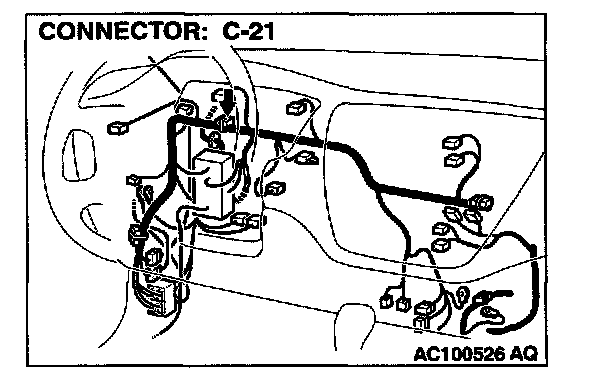 CONNECTOR: C-21

AC100526 AQ