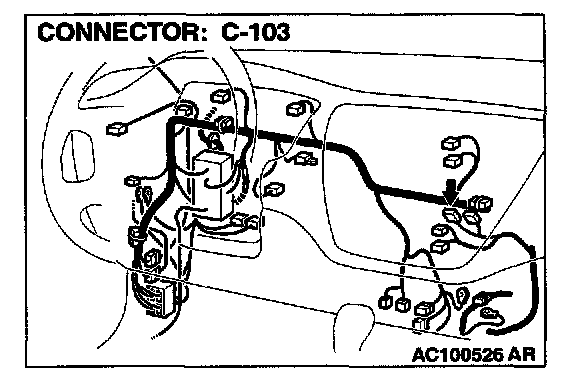 CONNECTOR: C-103

AC100526 AR