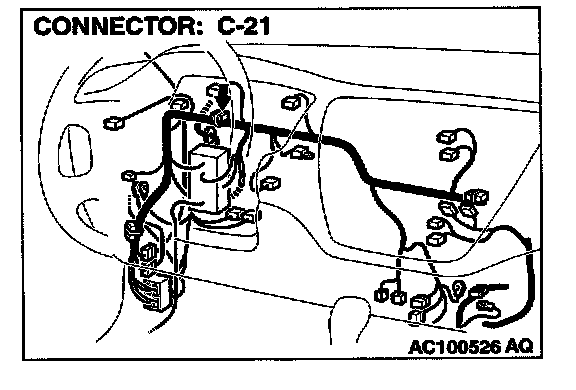 CONNECTOR: C-21

AC100526 AQ