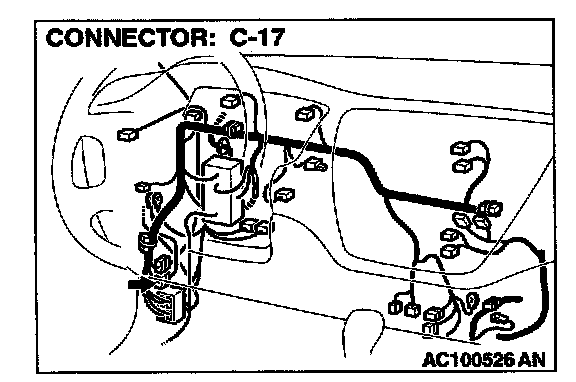 CONNECTOR: C-17

AC100526 AN