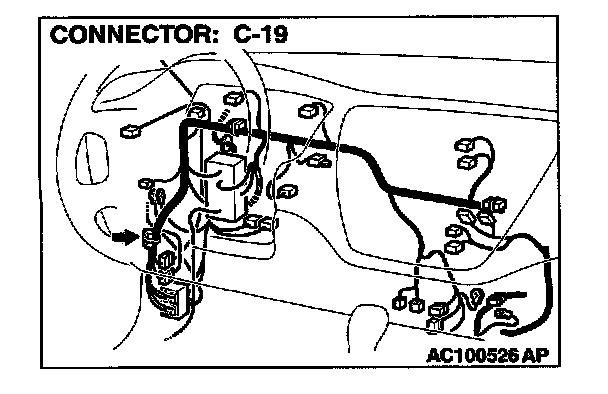 CONNECTOR: C-19

AC100526 AP