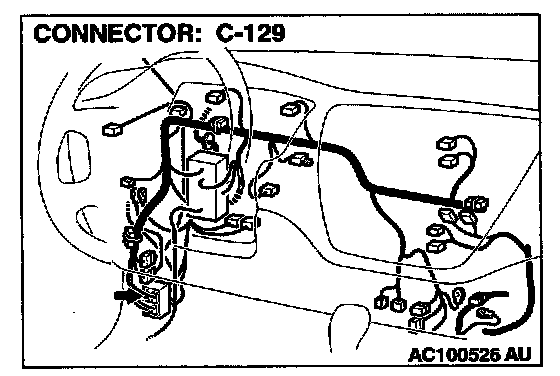 CONNECTOR: C-129

AC100526 AU