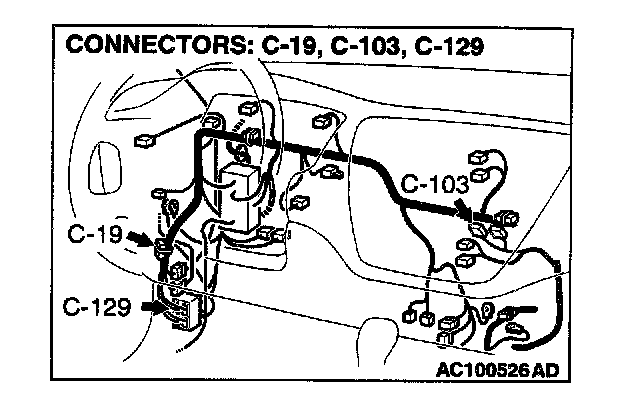 CONNECTORS: C-19, C-103, C-129

C-103

C-19

C-129

AC100526 AD