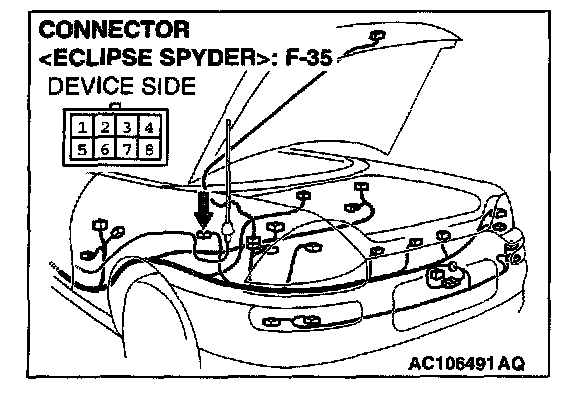 CONNECTOR
<ECLIPSE SPYDER>: F-35
DEVICE SIDE

| 1 | 2 | 3 | 4 |
|---|---|---|---|
| 5 | 6 | 7 | 8 |

AC106491 AQ