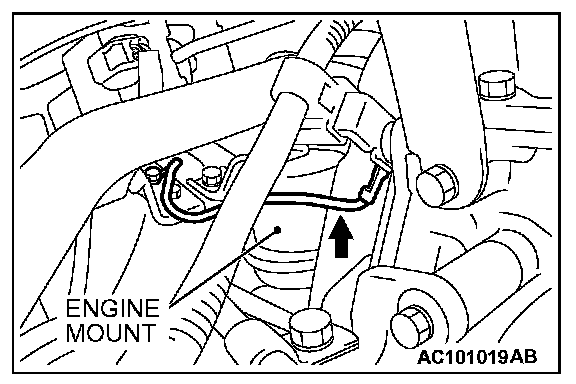 ENGINE MOUNT

AC101019AB