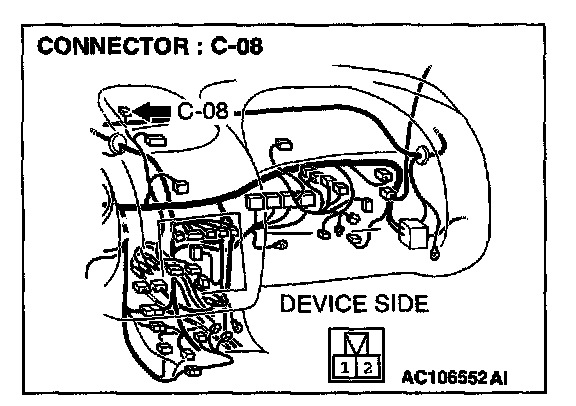 CONNECTOR : C-08

C-08

DEVICE SIDE

1 2

AC106552 AI