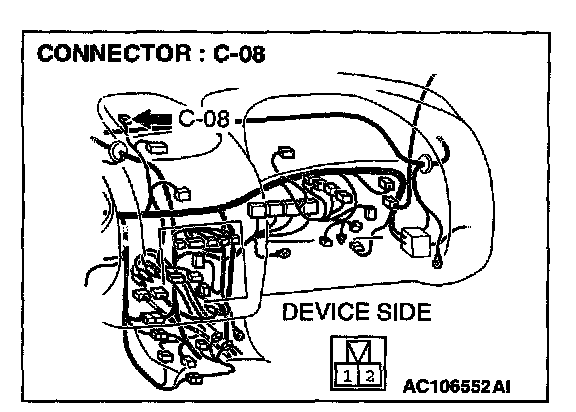 CONNECTOR : C-08

C-08

DEVICE SIDE

1 2

AC106552AI