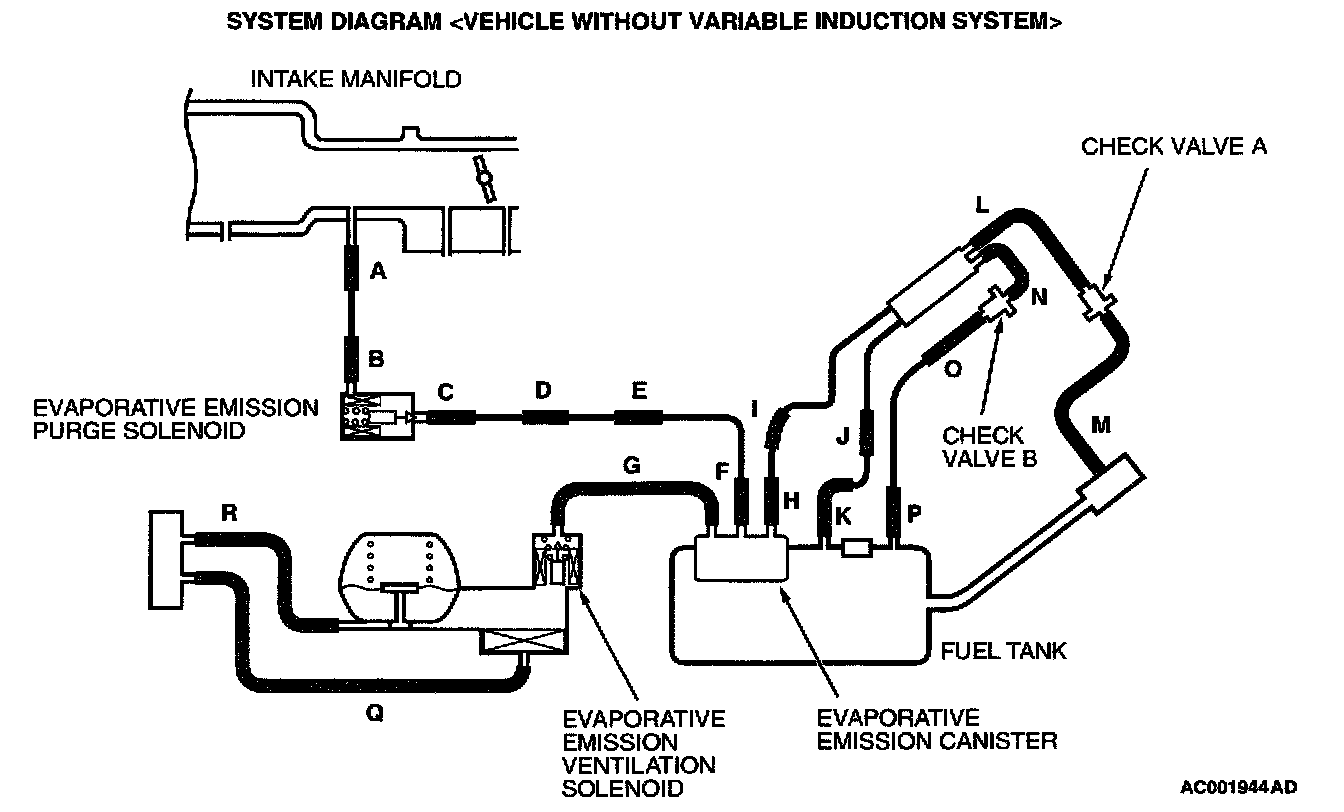 SYSTEM DIAGRAM <VEHICLE WITHOUT VARIABLE INDUCTION SYSTEM>

INTAKE MANIFOLD

CHECK VALVE A

L

A

N

B

O

EVAPORATIVE EMISSION PURGE SOLENOID

C

D

E

I

J

CHECK VALVE B

M

G

F

H

K

P

R

FUEL TANK

Q

EVAPORATIVE EMISSION VENTILATION SOLENOID

EVAPORATIVE EMISSION CANISTER

AC001944AD