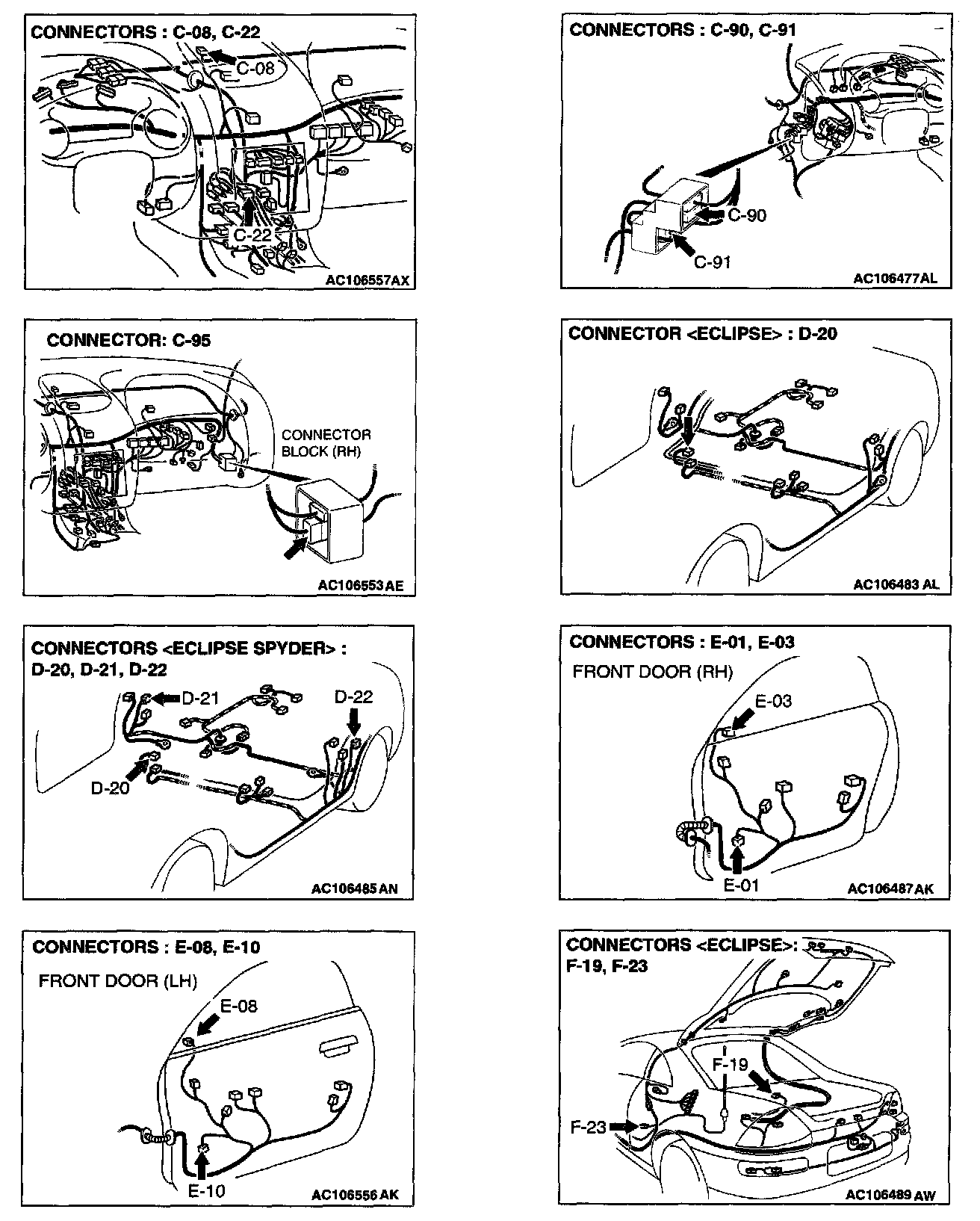 CONNECTORS : C-08, C-22

C-08

C-22

AC106557AX

CONNECTORS : C-90, C-91

C-90

C-91

AC106477AL

CONNECTOR: C-95

CONNECTOR BLOCK (RH)

AC106553 AE

CONNECTOR <ECLIPSE> : D-20

AC106483 AL

CONNECTORS <ECLIPSE SPYDER> : D-20, D-21, D-22

D-21

D-22

D-20

AC106485 AN

CONNECTORS : E-01, E-03

FRONT DOOR (RH)

E-03

E-01

AC106487 AK

CONNECTORS : E-08, E-10

FRONT DOOR (LH)

E-08

E-10

AC106556 AK

CONNECTORS <ECLIPSE>: F-19, F-23

F-19

F-23

AC106489 AW