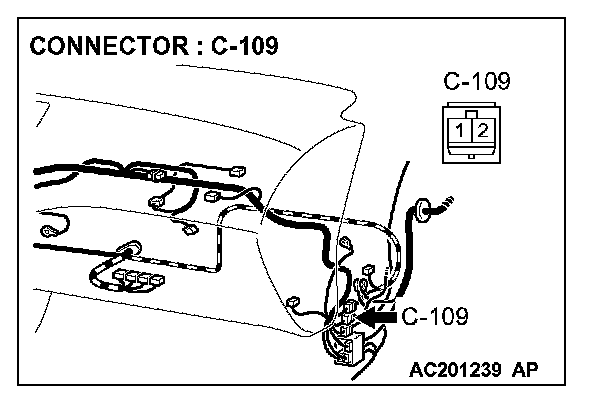 CONNECTOR : C-109

C-109

1 2

C-109

AC201239 AP