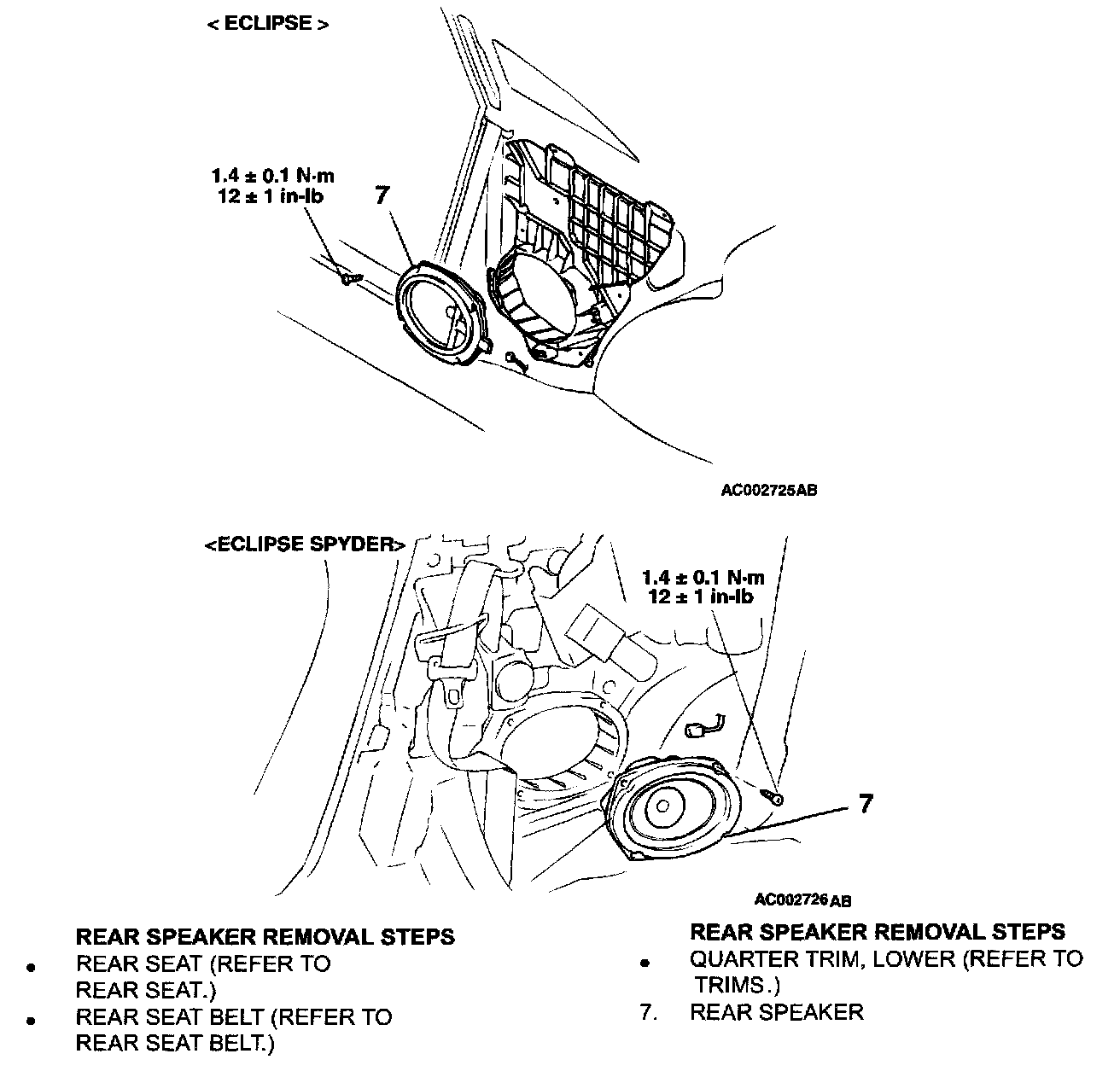 < ECLIPSE >

1.4 ± 0.1 N·m
12 ± 1 in-lb

7

AC002725AB

<ECLIPSE SPYDER>

1.4 ± 0.1 N·m
12 ± 1 in-lb

7

AC002726AB

REAR SPEAKER REMOVAL STEPS
• REAR SEAT (REFER TO REAR SEAT.)
• REAR SEAT BELT (REFER TO REAR SEAT BELT.)

REAR SPEAKER REMOVAL STEPS
• QUARTER TRIM, LOWER (REFER TO TRIMS.)
7. REAR SPEAKER