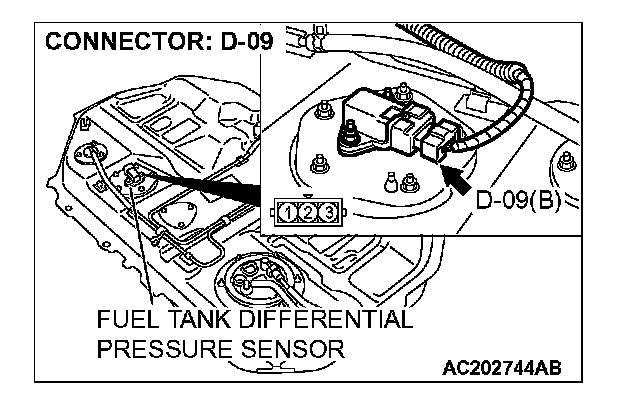 CONNECTOR: D-09

1 2 3

D-09(B)

FUEL TANK DIFFERENTIAL PRESSURE SENSOR

AC202744AB