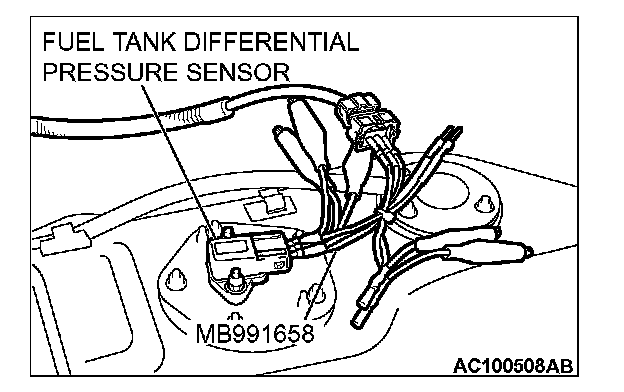 FUEL TANK DIFFERENTIAL PRESSURE SENSOR

MB991658

AC100508AB