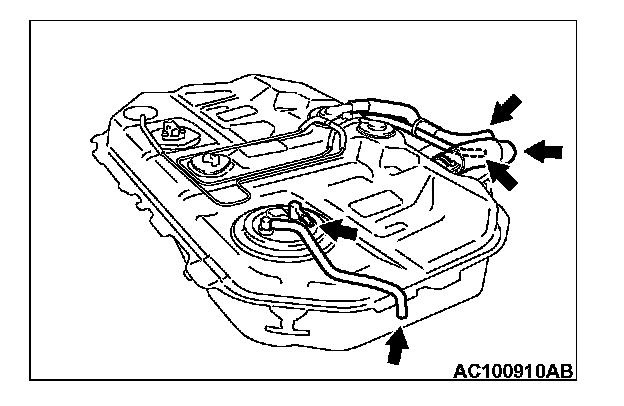 AC100910AB